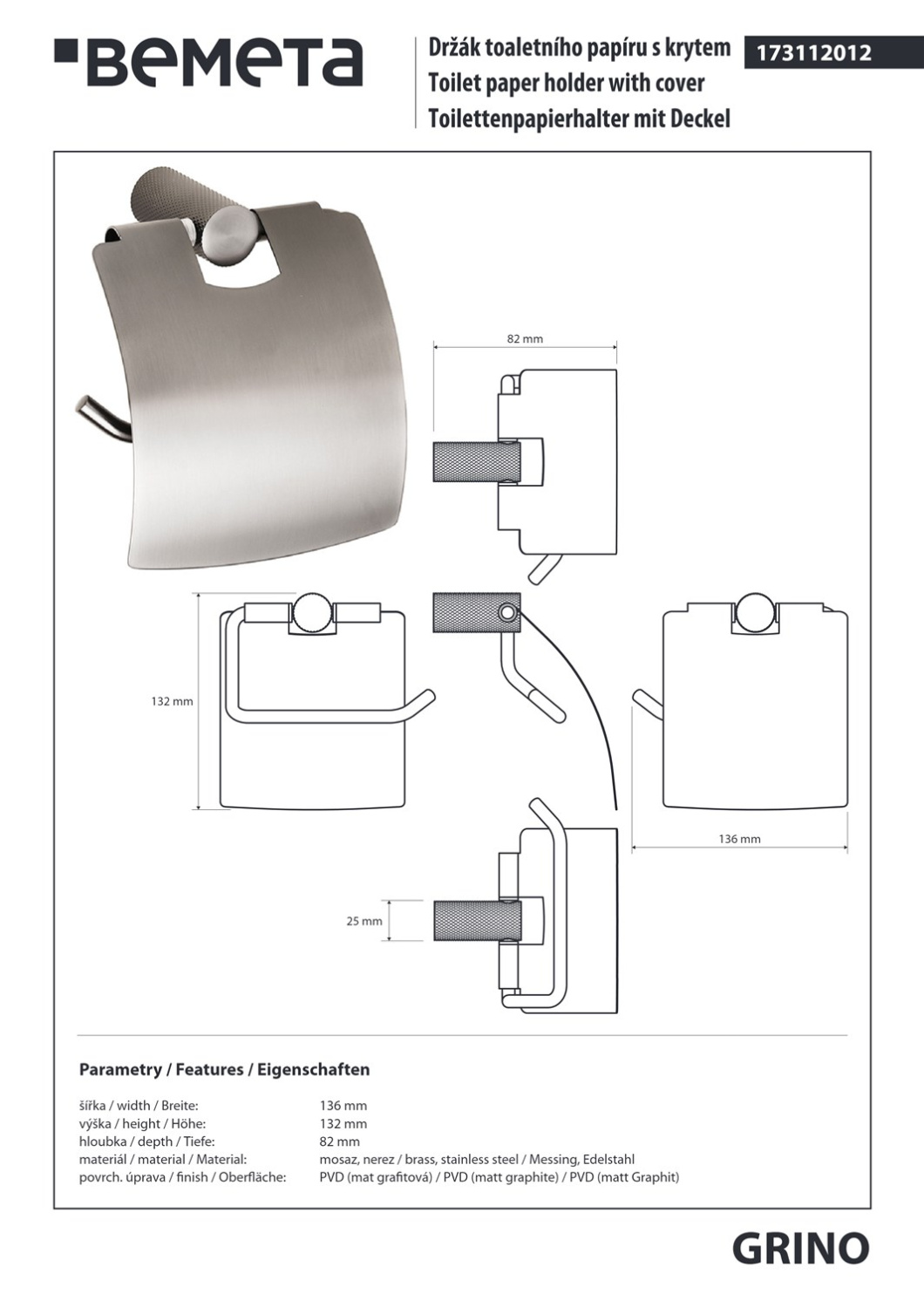 BEMETA

Držák toaletního papíru s krytem
Toilet paper holder with cover
Toilettenpapierhalter mit Deckel

173112012

82 mm

132 mm

136 mm

25 mm

Parametry / Features / Eigenschaften

| | |
|---|---|
| šířka / width / Breite: | 136 mm |
| výška / height / Höhe: | 132 mm |
| hloubka / depth / Tiefe: | 82 mm |
| materiál / material / Material: | mosaz, nerez / brass, stainless steel / Messing, Edelstahl |
| povrch. úprava / finish / Oberfläche: | PVD (mat grafitová) / PVD (matt graphite) / PVD (matt Graphit) |

GRINO