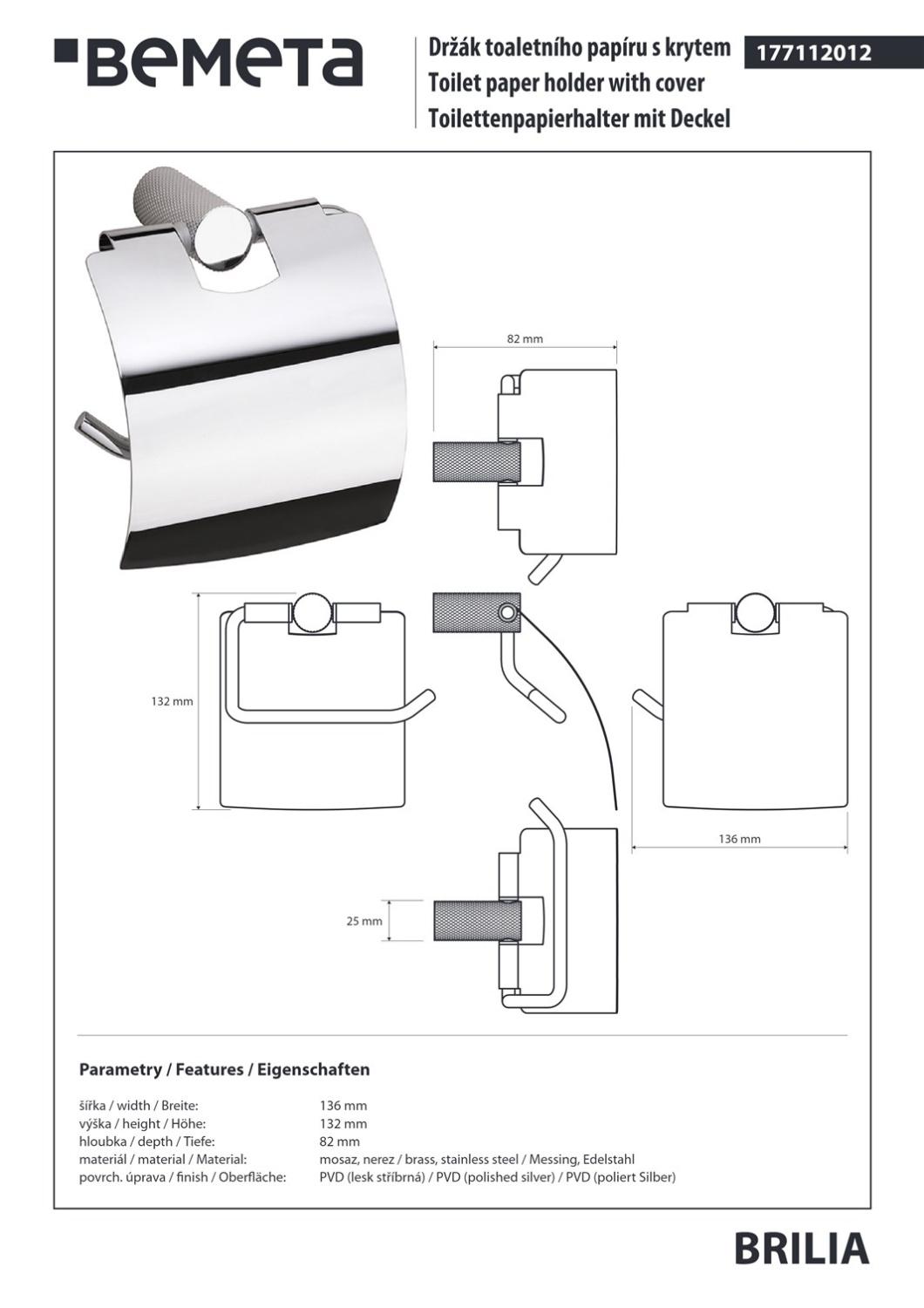 BEMETA

Držák toaletního papíru s krytem
Toilet paper holder with cover
Toilettenpapierhalter mit Deckel

177112012

82 mm

132 mm

136 mm

25 mm

Parametry / Features / Eigenschaften

| | |
|---|---|
| šířka / width / Breite: | 136 mm |
| výška / height / Höhe: | 132 mm |
| hloubka / depth / Tiefe: | 82 mm |
| materiál / material / Material: | mosaz, nerez / brass, stainless steel / Messing, Edelstahl |
| povrch. úprava / finish / Oberfläche: | PVD (lesk stříbrná) / PVD (polished silver) / PVD (poliert Silber) |

BRILIA