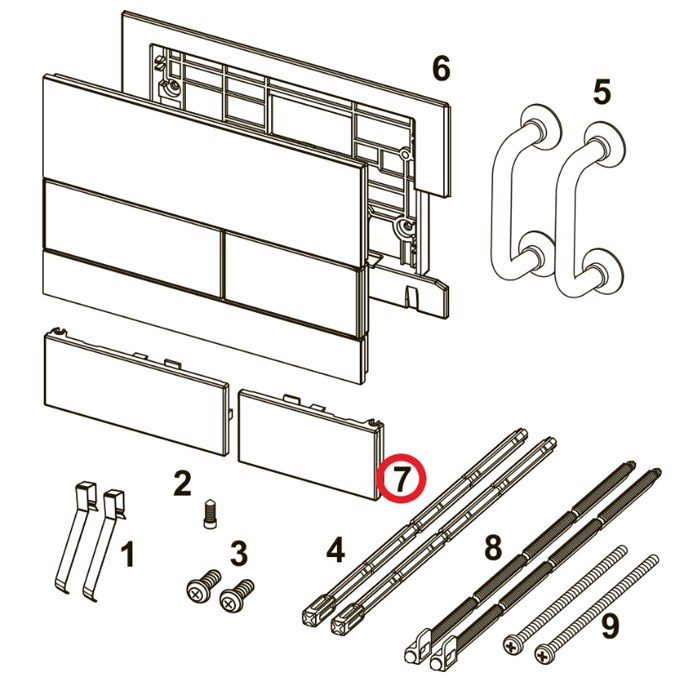 6
5
7
2
1
3
4
8
9