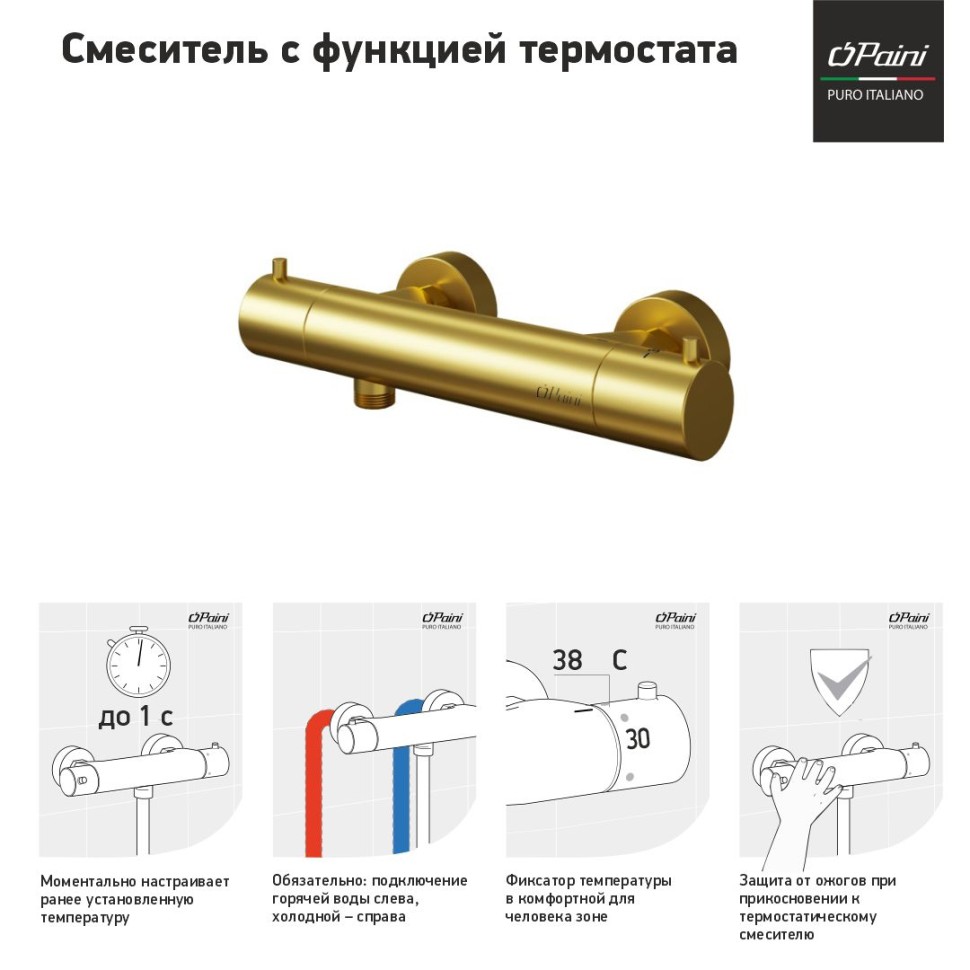 Смеситель с функцией термостата

Paini
PURO ITALIANO

Paini

Paini
PURO ITALIANO

до 1 с

Моментально настраивает ранее установленную температуру

Paini
PURO ITALIANO

Обязательно: подключение горячей воды слева, холодной – справа

Paini
PURO ITALIANO

38 C

30

Фиксатор температуры в комфортной для человека зоне

Paini
PURO ITALIANO

Защита от ожогов при прикосновении к термостатическому смесителю