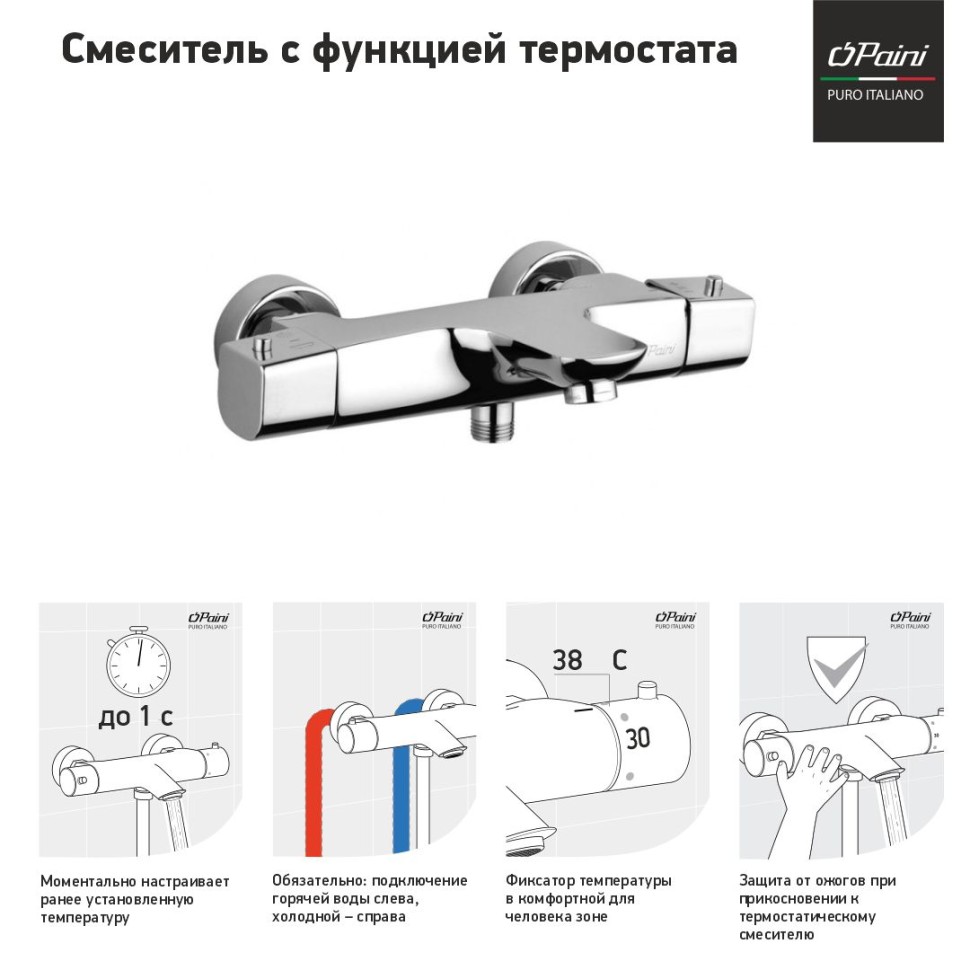 Смеситель с функцией термостата

Paini
PURO ITALIANO

Paini

Paini
PURO ITALIANO

до 1 с

Моментально настраивает ранее установленную температуру

Paini
PURO ITALIANO

Обязательно: подключение горячей воды слева, холодной – справа

Paini
PURO ITALIANO

38 C

30

Фиксатор температуры в комфортной для человека зоне

Paini
PURO ITALIANO

Защита от ожогов при прикосновении к термостатическому смесителю