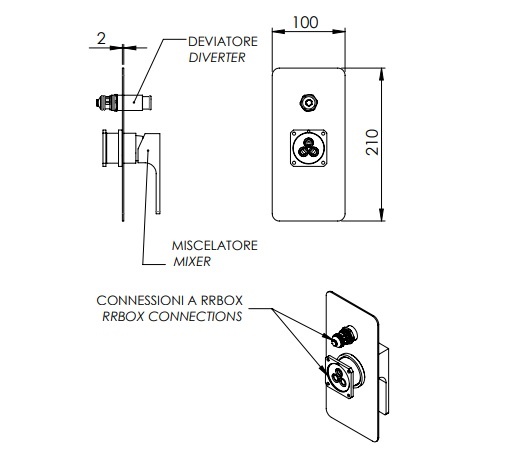 2

DEVIATORE
DIVERTER

100

210

MISCELATORE
MIXER

CONNESSIONI A RRBOX
RRBOX CONNECTIONS