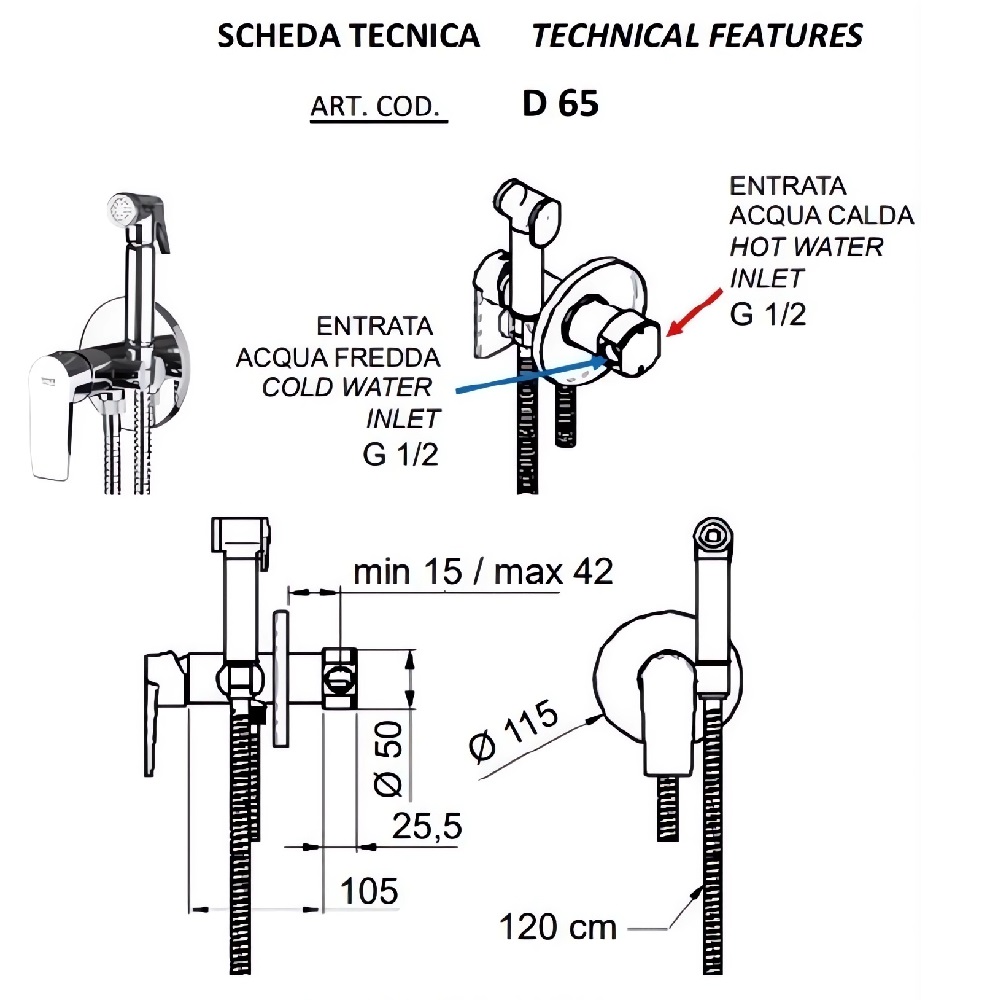 SCHEDA TECNICA TECHNICAL FEATURES

ART. COD. D 65

ENTRATA ACQUA CALDA HOT WATER INLET G 1/2

ENTRATA ACQUA FREDDA COLD WATER INLET G 1/2

min 15 / max 42

Ø 50

25,5

105

Ø 115

120 cm