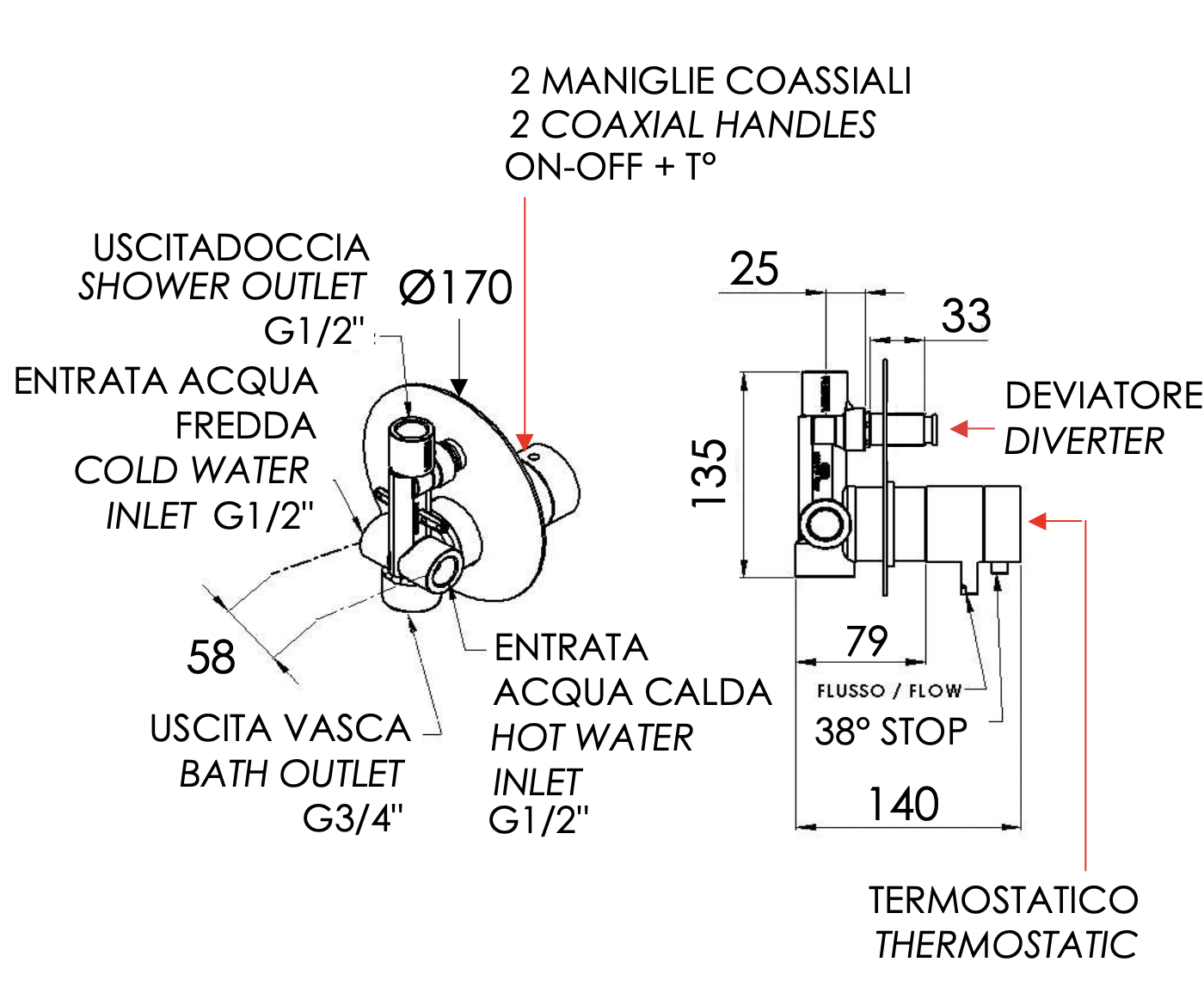 2 MANIGLIE COASSIALI
2 COAXIAL HANDLES
ON-OFF + T°

USCITADOCCIA
SHOWER OUTLET
G1/2"

Ø170

ENTRATA ACQUA
FREDDA
COLD WATER
INLET G1/2"

58

USCITA VASCA
BATH OUTLET
G3/4"

ENTRATA
ACQUA CALDA
HOT WATER
INLET
G1/2"

25

33

135

DEVIATORE
DIVERTER

79

FLUSSO / FLOW

38° STOP

140

TERMOSTATICO
THERMOSTATIC