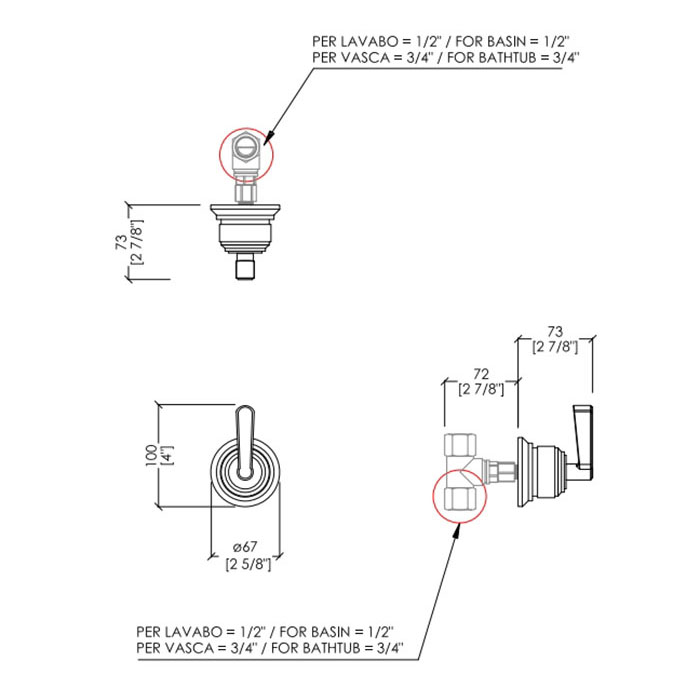 PER LAVABO = 1/2" / FOR BASIN = 1/2"
PER VASCA = 3/4" / FOR BATHTUB = 3/4"

73
[2 7/8"]

73
[2 7/8"]

72
[2 7/8"]

100
[4"]

ø67
[2 5/8"]

PER LAVABO = 1/2" / FOR BASIN = 1/2"
PER VASCA = 3/4" / FOR BATHTUB = 3/4"