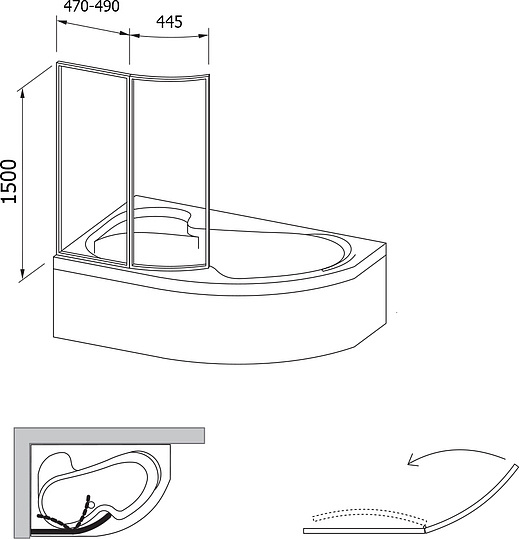 470-490
445
1500