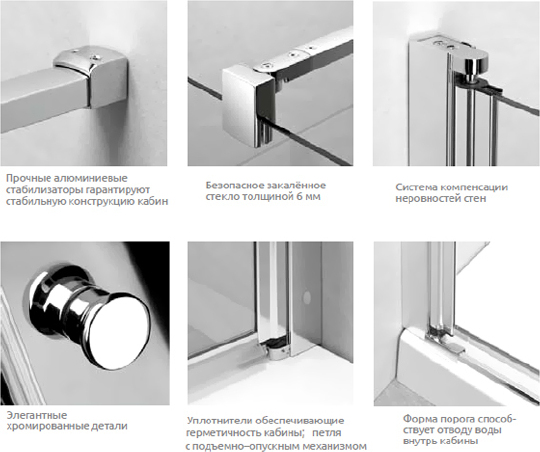 Прочные алюминиевые стабилизаторы гарантируют стабильную конструкцию кабин

Безопасное закалённое стекло толщиной 6 мм

Система компенсации неровностей стен

Элегантные хромированные детали

Уплотнители обеспечивающие герметичность кабины; петля с подъемно–опускным механизмом

Форма порога способствует отводу воды внутрь кабины