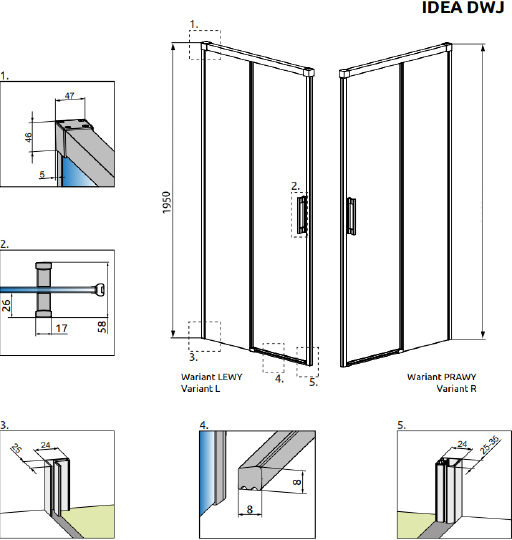 IDEA DWJ

1.

47

46

5

2.

26

17

58

1.

1950

2.

3.

4.

5.

Wariant LEWY
Variant L

Wariant PRAWY
Variant R

3.

25

24

4.

8

8

5.

24

25-35