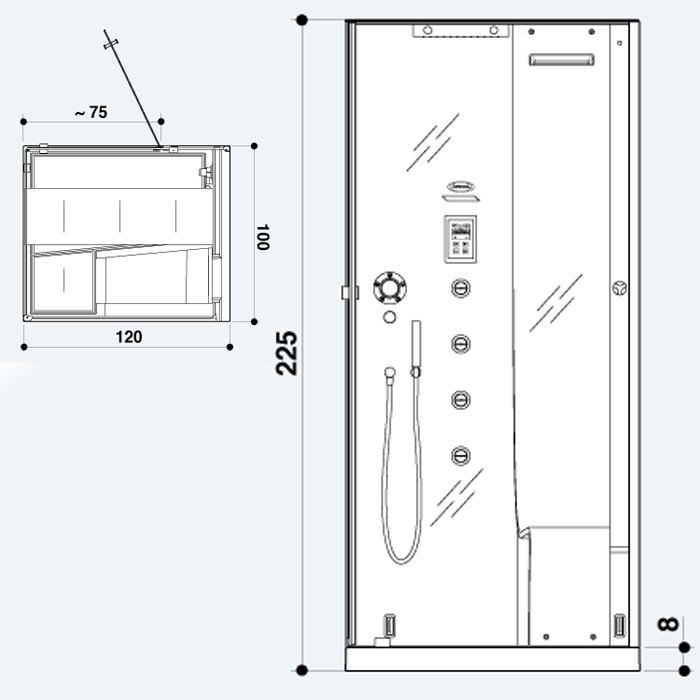 ~ 75

100

120

225

8