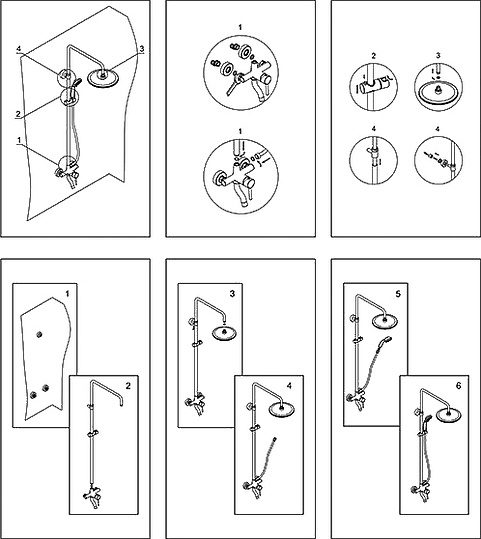 4
3
2
1

1

1

2
3
4
4

1
2

3
4

5
6