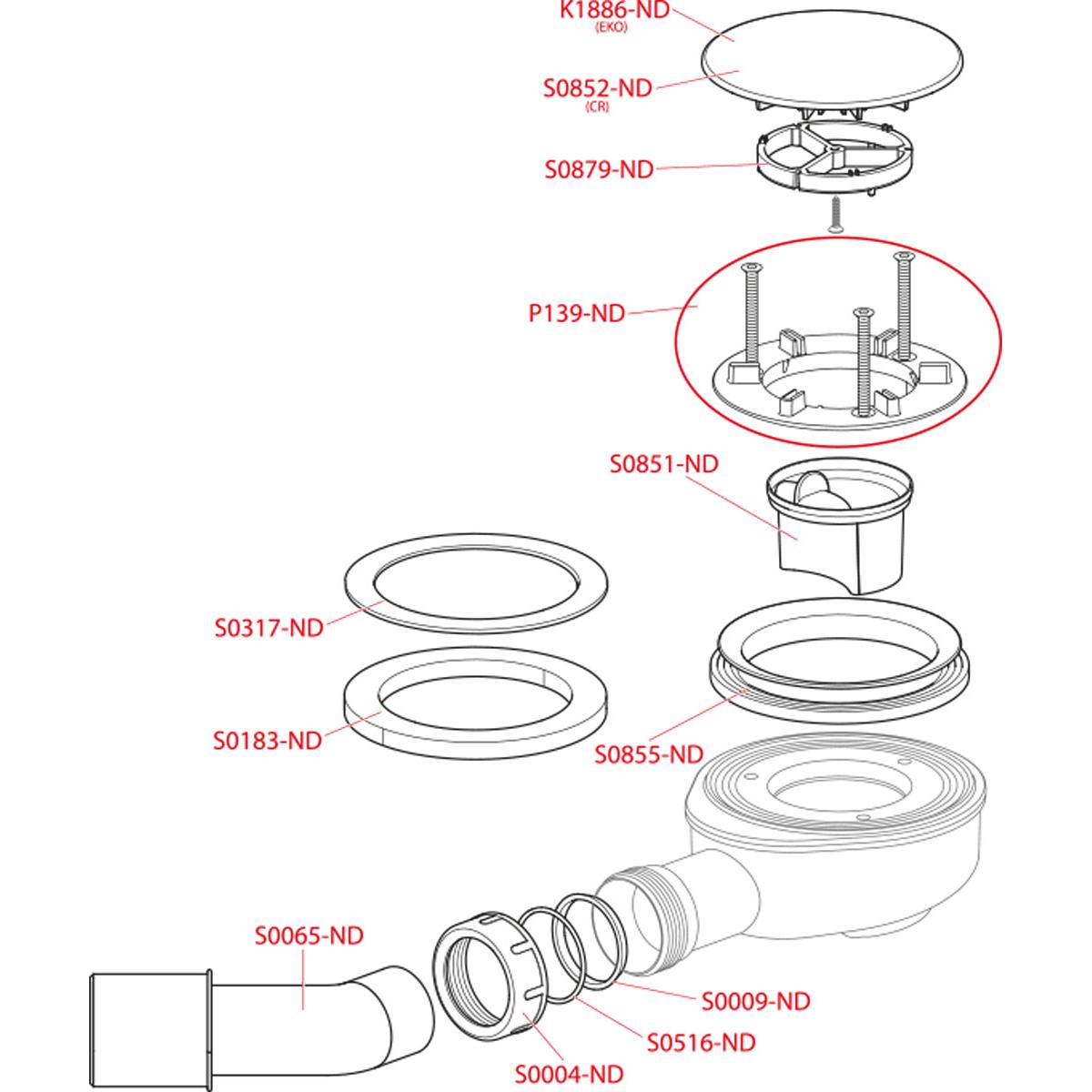 K1886-ND
(EKO)

S0852-ND
(CR)

S0879-ND

P139-ND

S0851-ND

S0317-ND

S0183-ND

S0855-ND

S0065-ND

S0009-ND

S0516-ND

S0004-ND