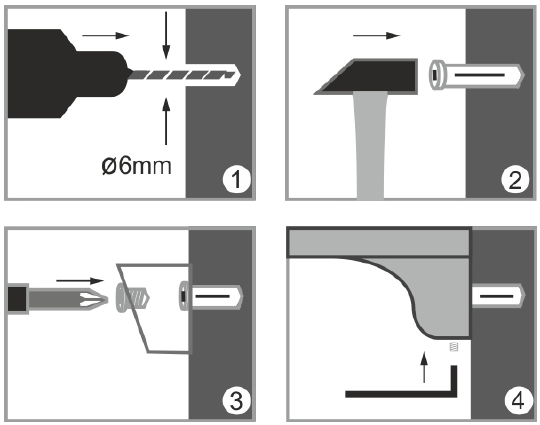 ø6mm
1
2
3
4