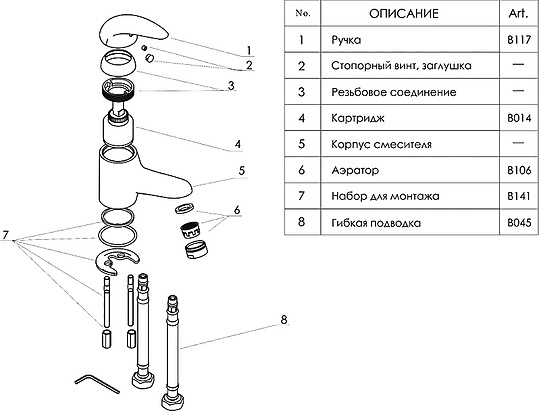 1
2
3
4
5
6
7
8

| No. | ОПИСАНИЕ | Art. |
|---|---|---|
| 1 | Ручка | B117 |
| 2 | Стопорный винт, заглушка | — |
| 3 | Резьбовое соединение | — |
| 4 | Картридж | B014 |
| 5 | Корпус смесителя | — |
| 6 | Аэратор | B106 |
| 7 | Набор для монтажа | B141 |
| 8 | Гибкая подводка | B045 |