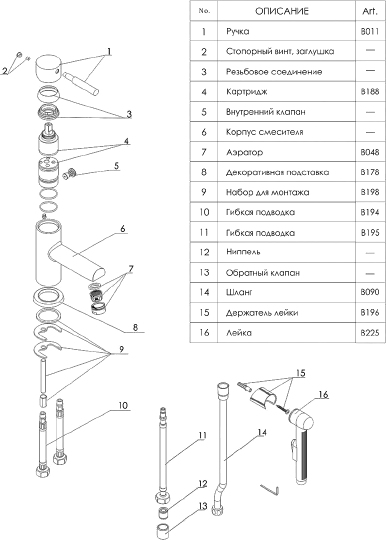 | No. | ОПИСАНИЕ | Art. |
|---|---|---|
| 1 | Ручка | B011 |
| 2 | Стопорный винт, заглушка | — |
| 3 | Резьбовое соединение | — |
| 4 | Картридж | B188 |
| 5 | Внутренний клапан | — |
| 6 | Корпус смесителя | — |
| 7 | Аэратор | B048 |
| 8 | Декоративная подставка | B178 |
| 9 | Набор для монтажа | B198 |
| 10 | Гибкая подводка | B194 |
| 11 | Гибкая подводка | B195 |
| 12 | Ниппель | — |
| 13 | Обратный клапан | — |
| 14 | Шланг | B090 |
| 15 | Держатель лейки | B196 |
| 16 | Лейка | B225 |

1
2
3
4
5
6
7
8
9
10
11
12
13
14
15
16